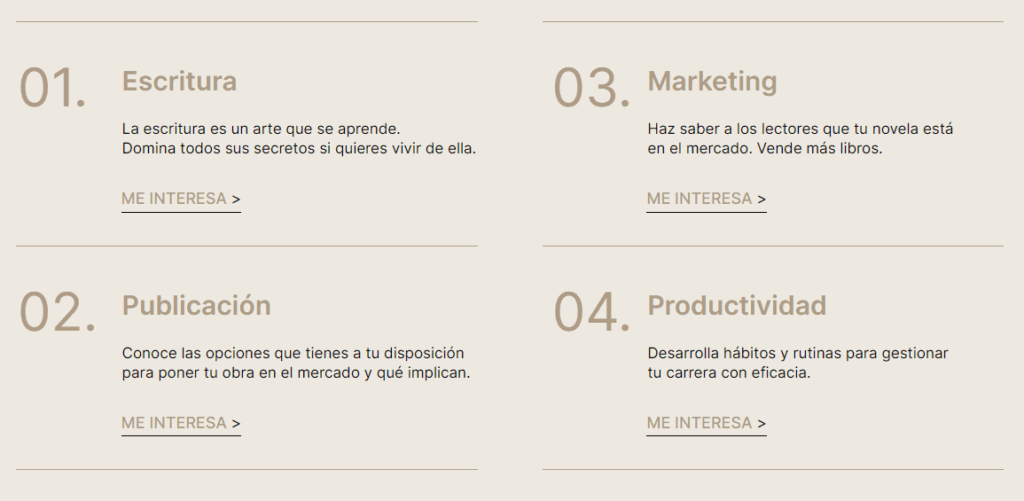 01. Escritura

La escritura es un arte que se aprende. Domina todos sus secretos si quieres vivir de ella.

ME INTERESA >

02. Publicación

Conoce las opciones que tienes a tu disposición para poner tu obra en el mercado y qué implican.

ME INTERESA >

03. Marketing

Haz saber a los lectores que tu novela está en el mercado. Vende más libros.

ME INTERESA >

04. Productividad

Desarrolla hábitos y rutinas para gestionar tu carrera con eficacia.

ME INTERESA >